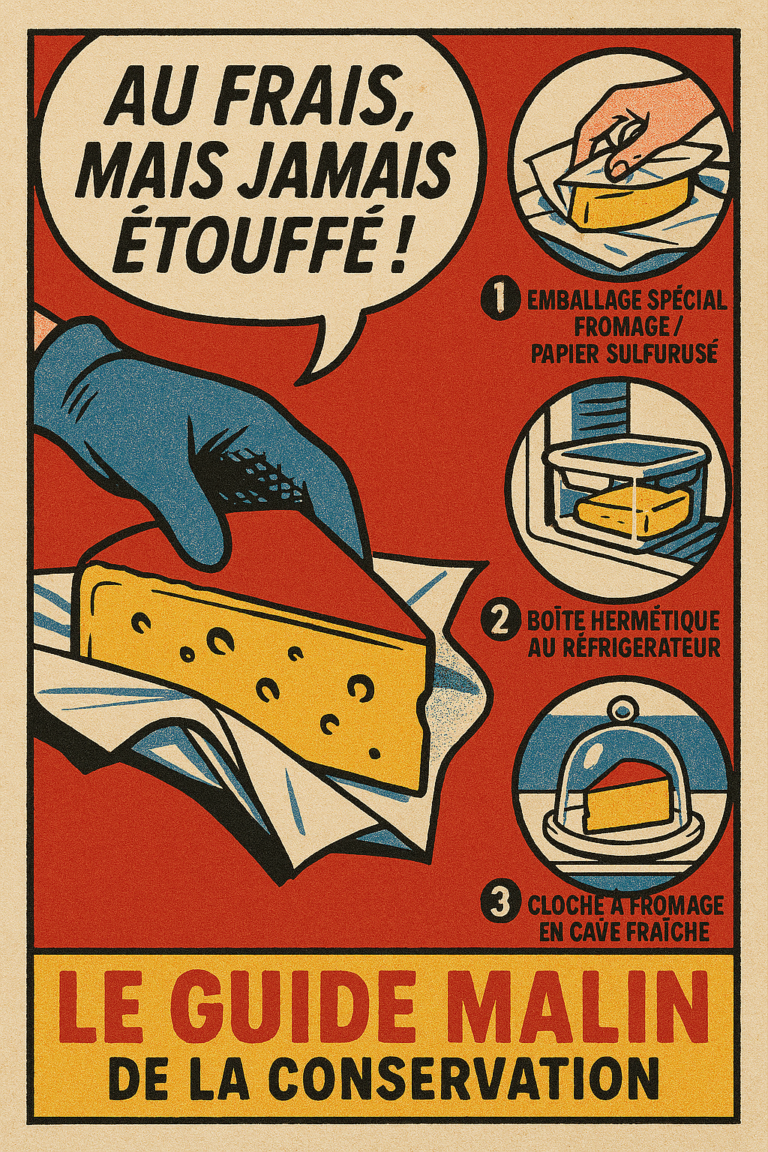 AU FRAIS, MAIS JAMAIS ÉTOUFFÉ !

1 EMBALLAGE SPÉCIAL FROMAGE / PAPIER SULFURUSÉ

2 BOÎTE HERMÉTIQUE AU RÉFRIGERATEUR

3 CLOCHE À FROMAGE EN CAVE FRAÎCHE

LE GUIDE MALIN
DE LA CONSERVATION