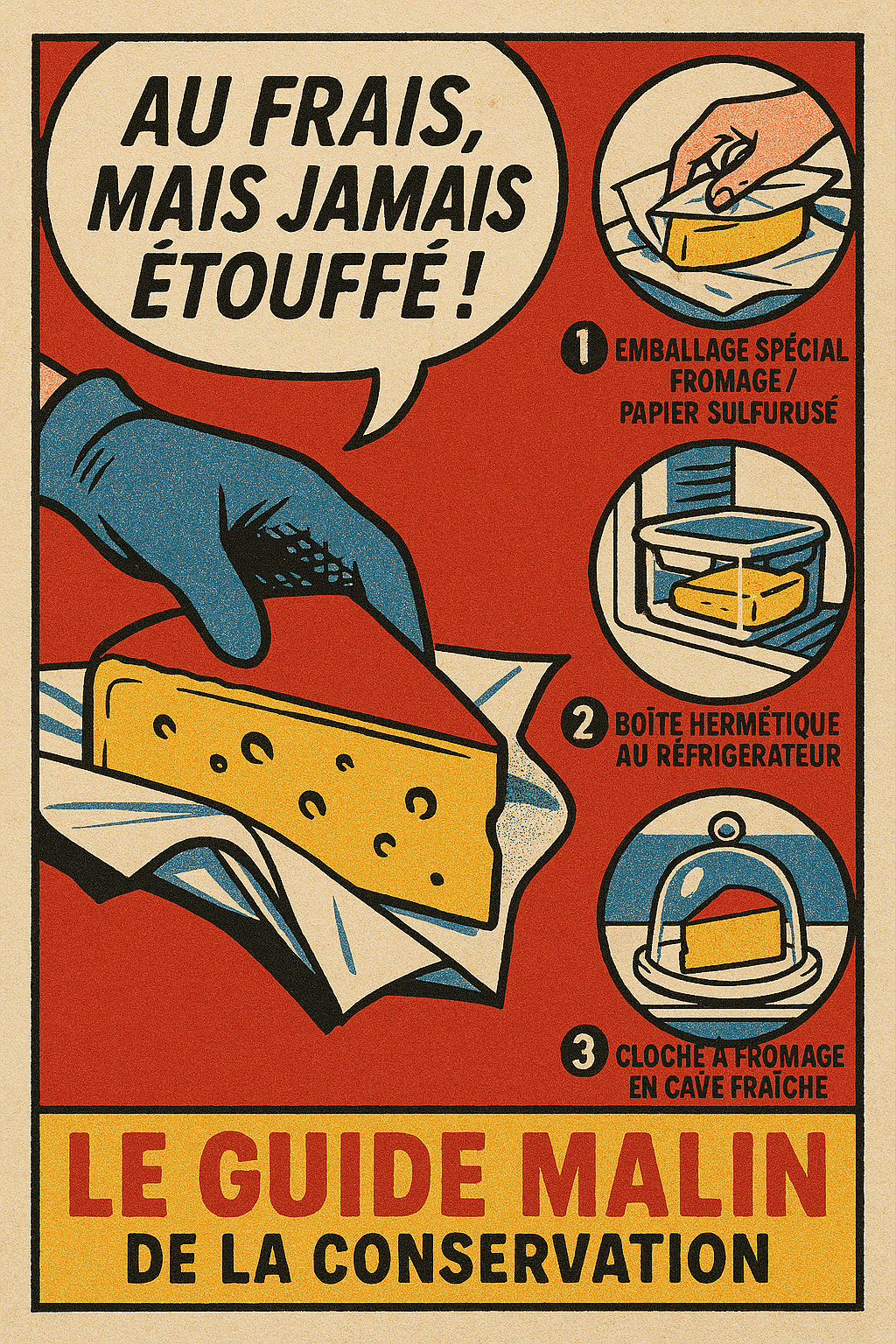 AU FRAIS, MAIS JAMAIS ÉTOUFFÉ !

1 EMBALLAGE SPÉCIAL FROMAGE / PAPIER SULFURUSÉ

2 BOÎTE HERMÉTIQUE AU RÉFRIGERATEUR

3 CLOCHE À FROMAGE EN CAVE FRAÎCHE

LE GUIDE MALIN
DE LA CONSERVATION